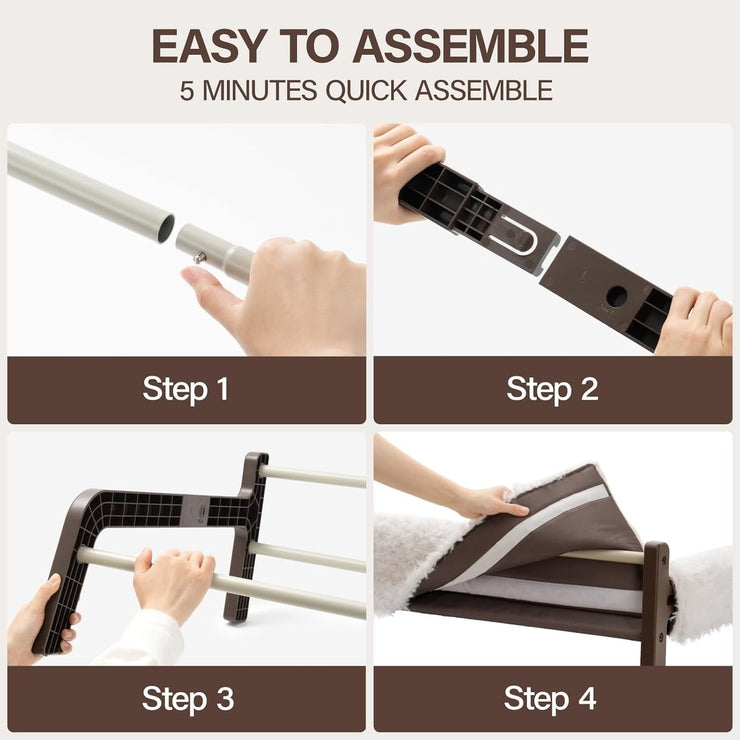 EASY TO ASSEMBLE
5 MINUTES QUICK ASSEMBLE

Step 1

Step 2

Step 3

Step 4